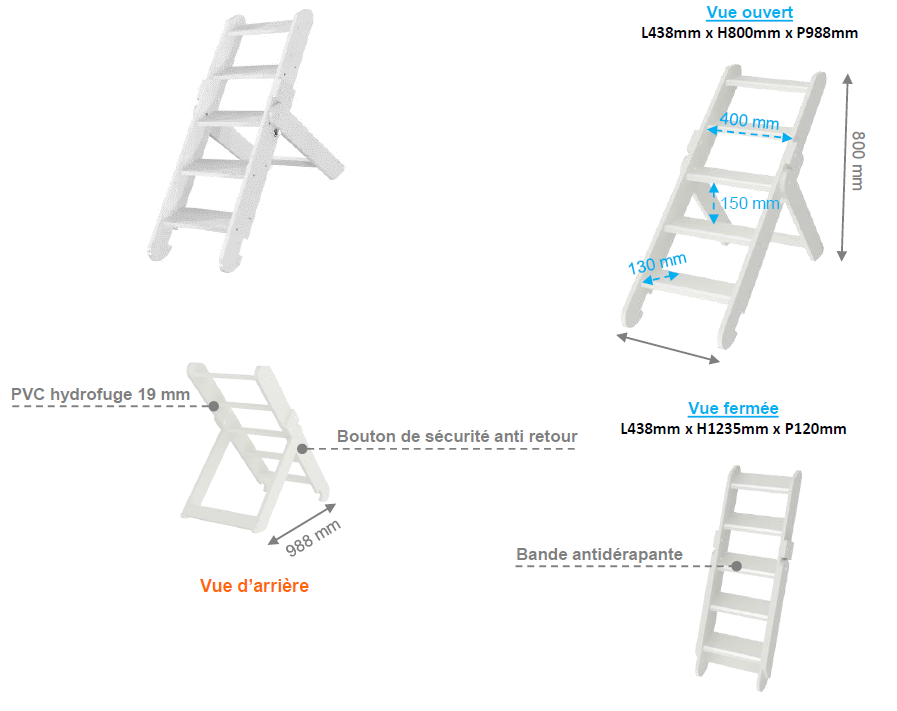 Vue ouvert
L438mm x H800mm x P988mm

400 mm

800 mm

150 mm

130 mm

PVC hydrofuge 19 mm

Bouton de sécurité anti retour

988 mm

Vue d'arrière

Vue fermée
L438mm x H1235mm x P120mm

Bande antidérapante