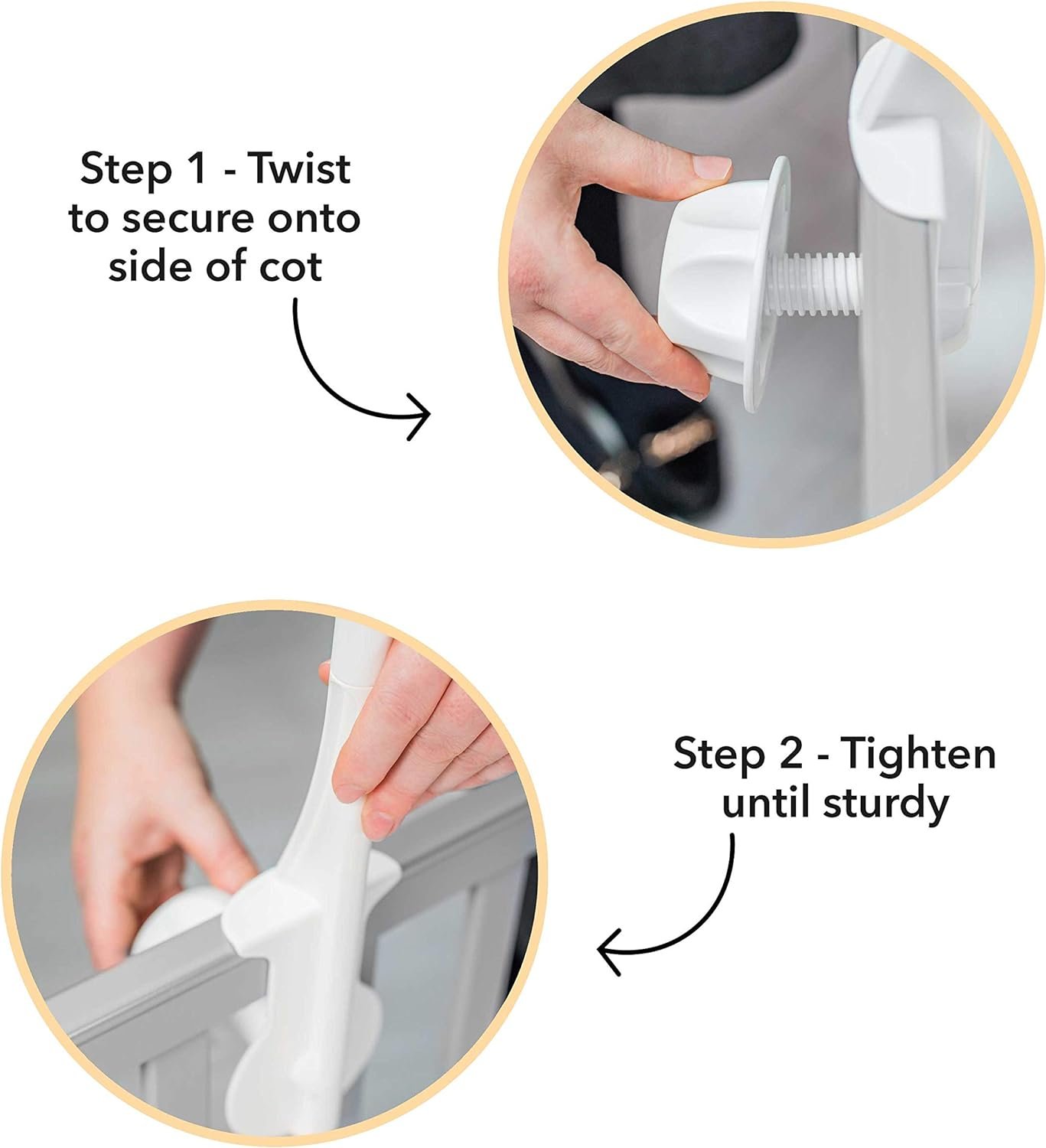 Step 1 - Twist to secure onto side of cot

Step 2 - Tighten until sturdy